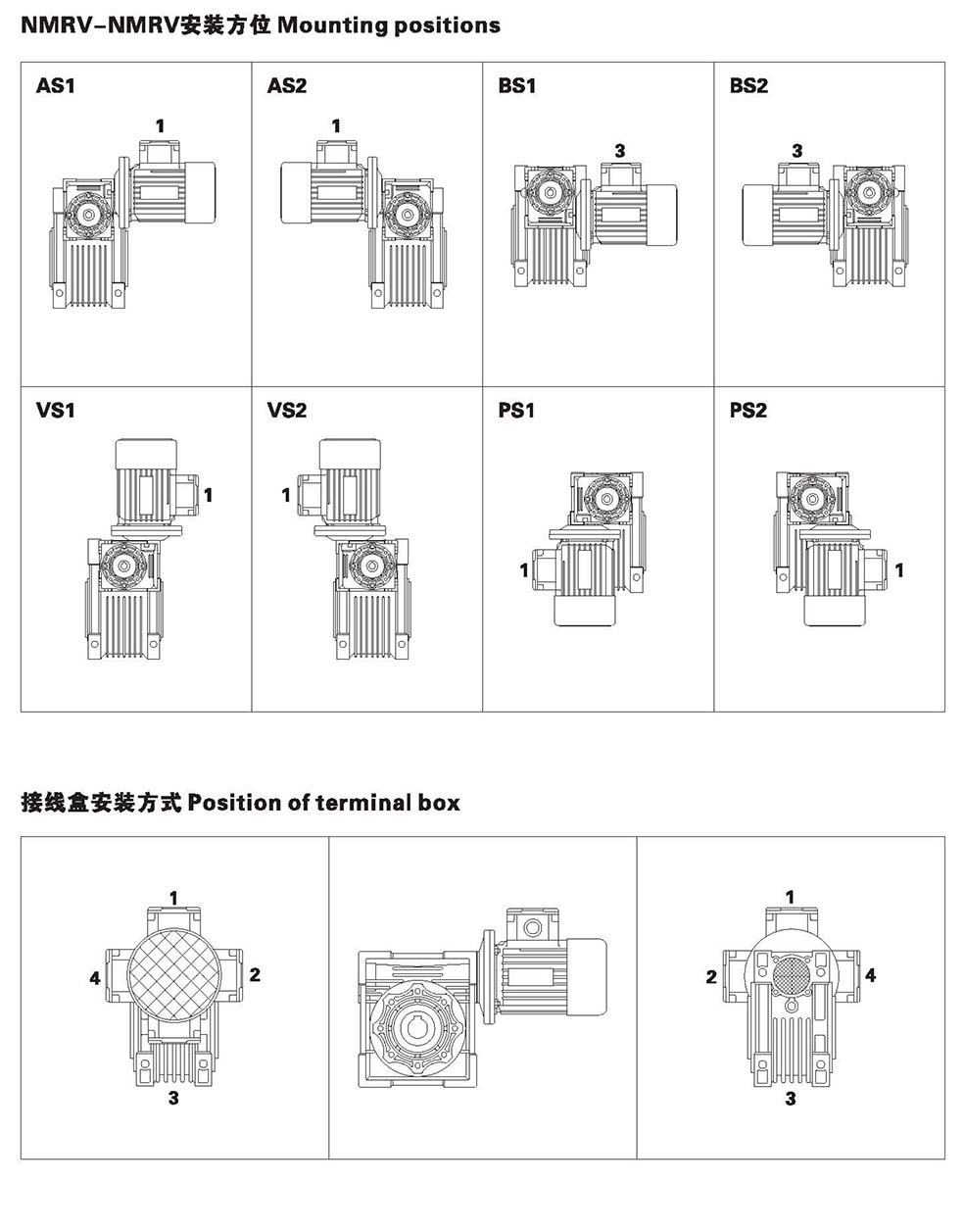 NMRV-NMRV安装方位 Mounting positions

AS1
1

AS2
1

BS1
3

BS2
3

VS1
1

VS2
1

PS1
1

PS2
1

接线盒安装方式 Position of terminal box

1
4
2
3

1
2
4
3