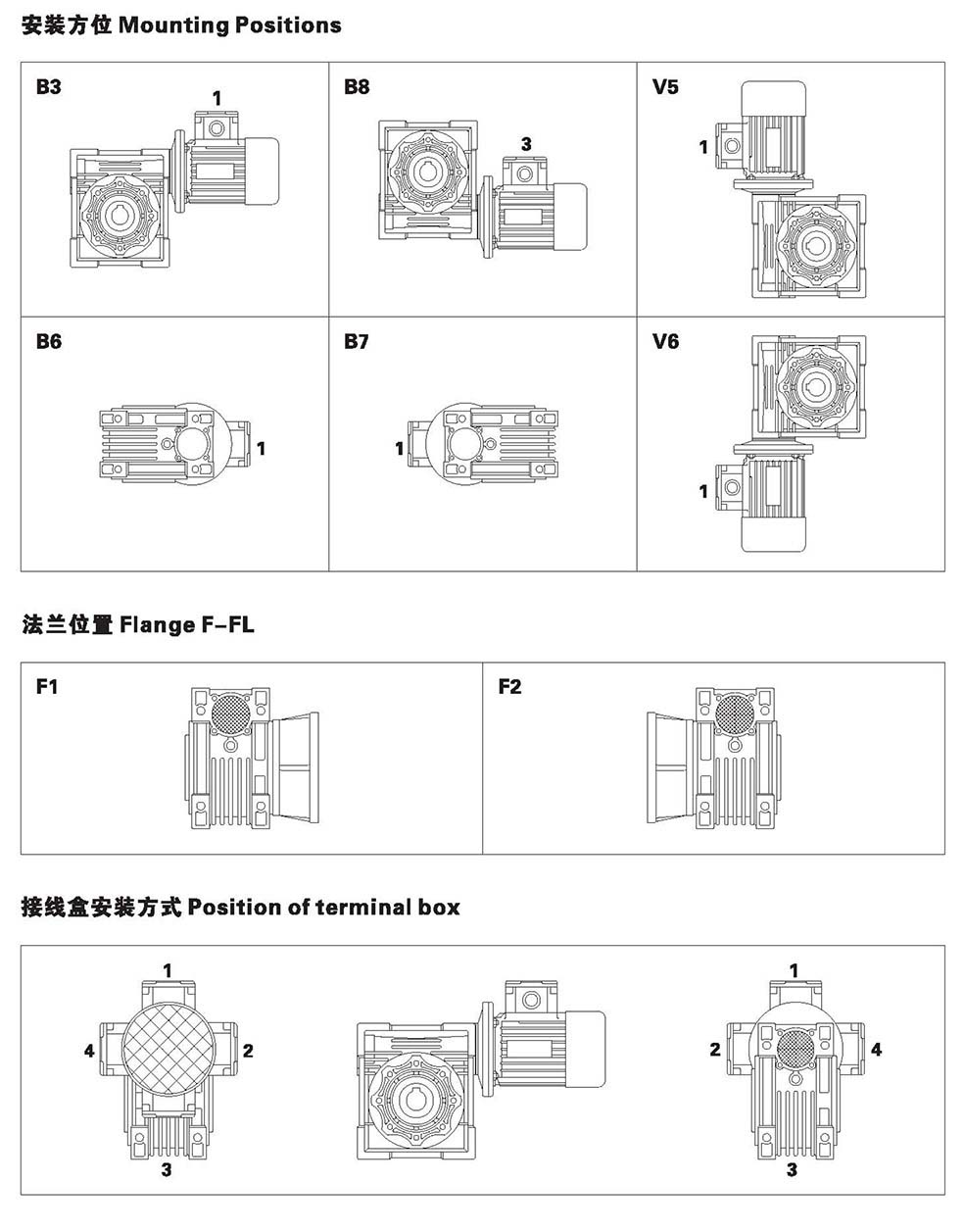 安装方位 Mounting Positions

B3
1

B8
3

V5
1

B6
1

B7
1

V6
1

法兰位置 Flange F-FL

F1

F2

接线盒安装方式 Position of terminal box

1
4
2
3

1
2
4
3