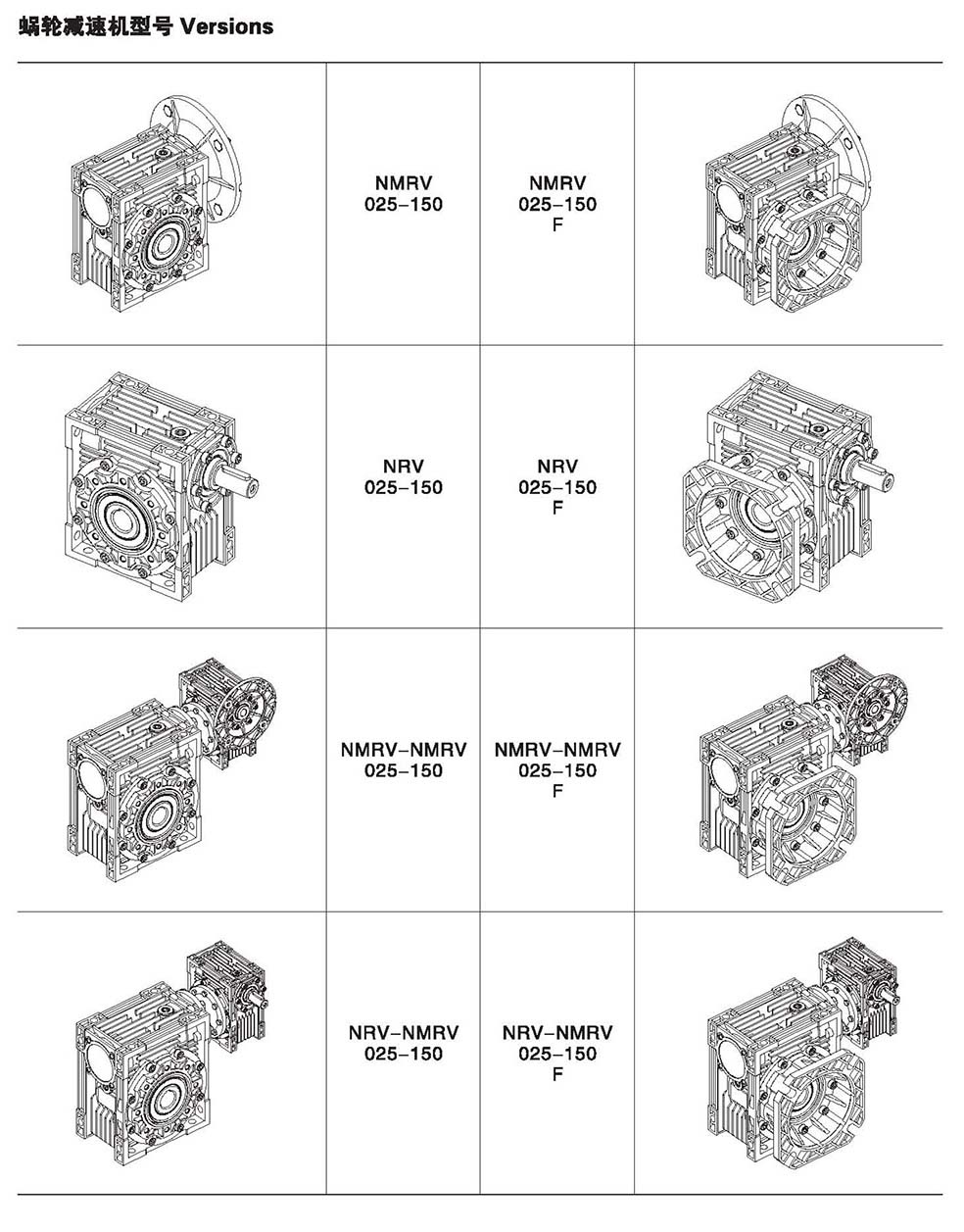 蜗轮减速机型号 Versions

| | | | |
|---|---|---|---|
| | NMRV 025–150 | NMRV 025–150 F | |
| | NRV 025–150 | NRV 025–150 F | |
| | NMRV–NMRV 025–150 | NMRV–NMRV 025–150 F | |
| | NRV–NMRV 025–150 | NRV–NMRV 025–150 F | |