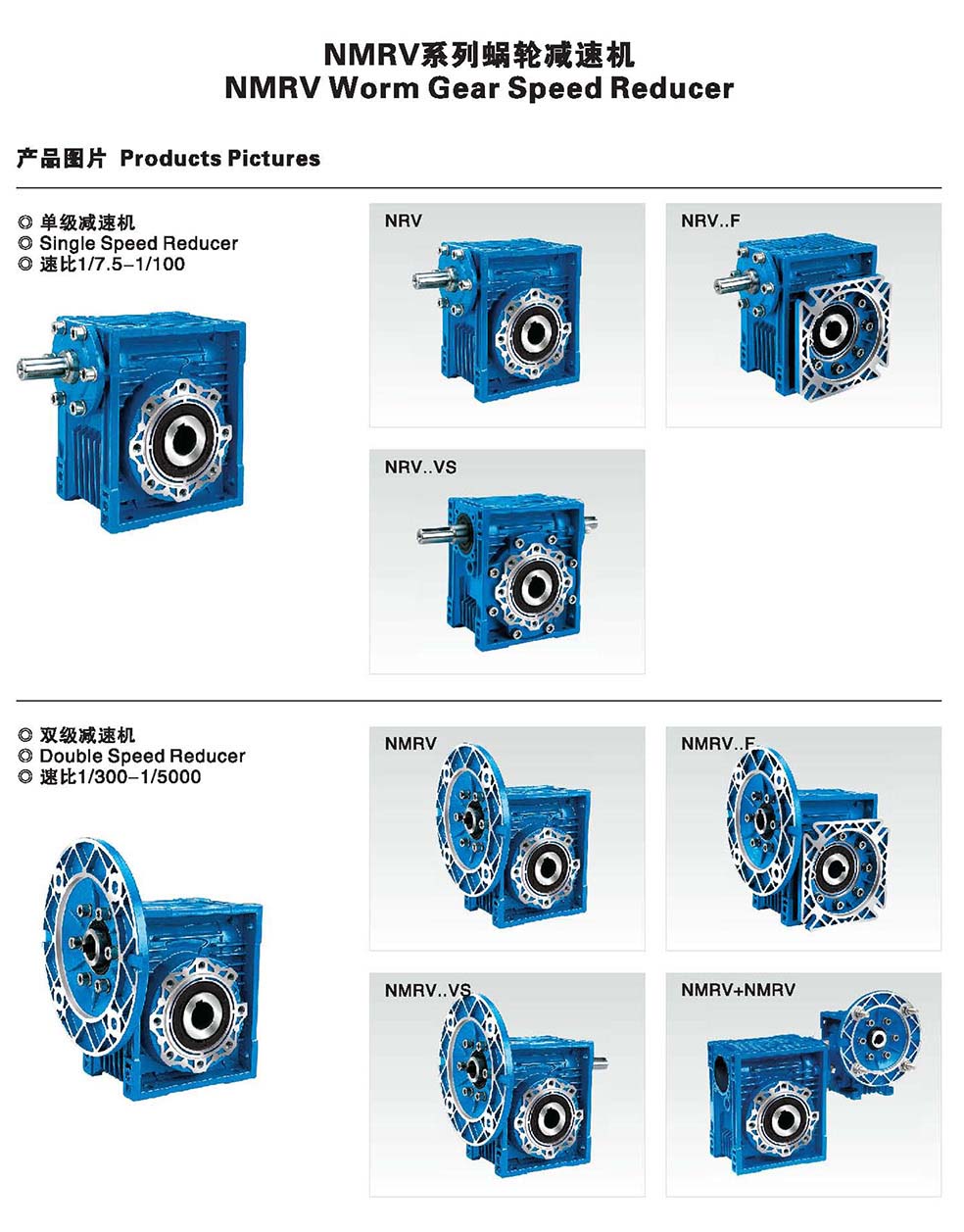 NMRV系列蜗轮减速机
NMRV Worm Gear Speed Reducer

产品图片 Products Pictures

◎ 单级减速机
◎ Single Speed Reducer
◎ 速比1/7.5–1/100

NRV

NRV..F

NRV..VS

◎ 双级减速机
◎ Double Speed Reducer
◎ 速比1/300–1/5000

NMRV

NMRV..F

NMRV..VS

NMRV+NMRV