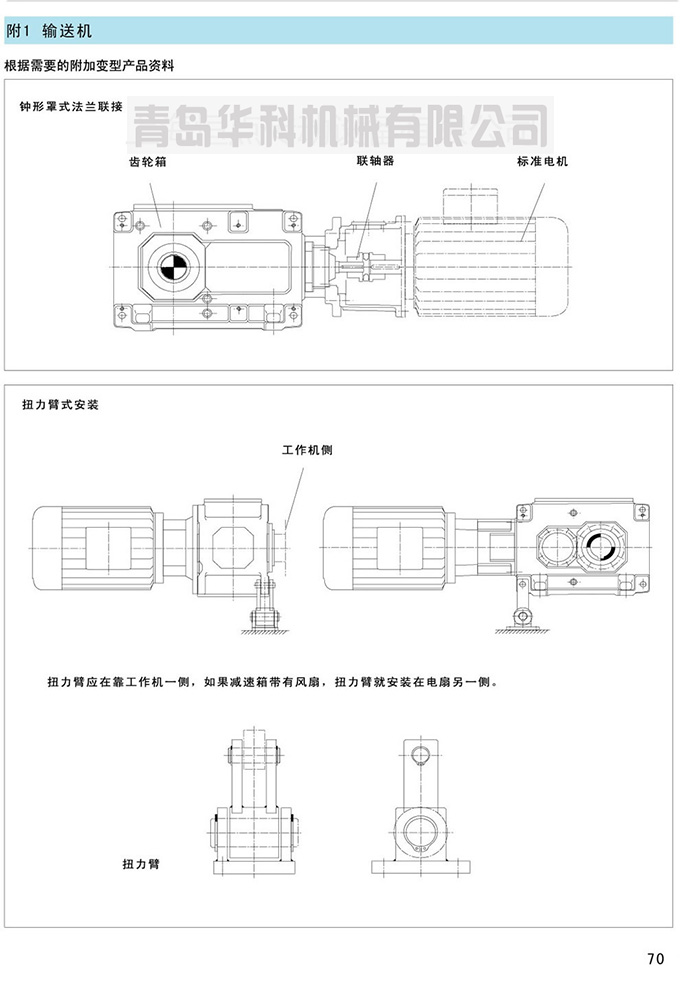 附1 输送机

根据需要的附加变型产品资料

钟形罩式法兰联接

青岛华科机械有限公司

齿轮箱

联轴器

标准电机

扭力臂式安装

工作机侧

扭力臂应在靠工作机一侧，如果减速箱带有风扇，扭力臂就安装在电扇另一侧。

扭力臂

70