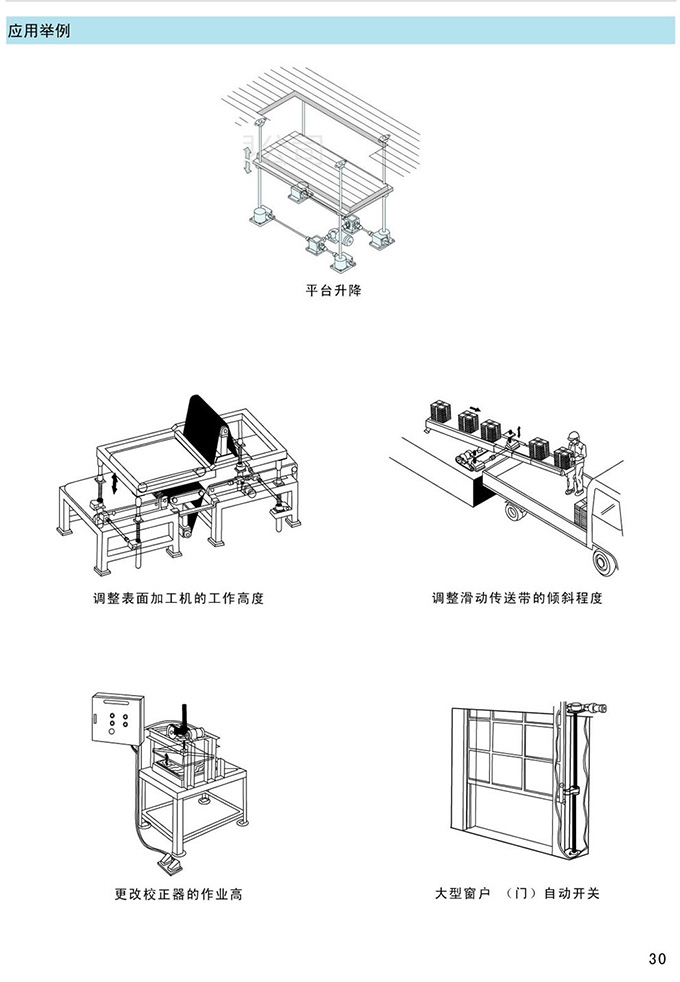 应用举例

平台升降

调整表面加工机的工作高度

调整滑动传送带的倾斜程度

更改校正器的作业高

大型窗户 （门）自动开关

30